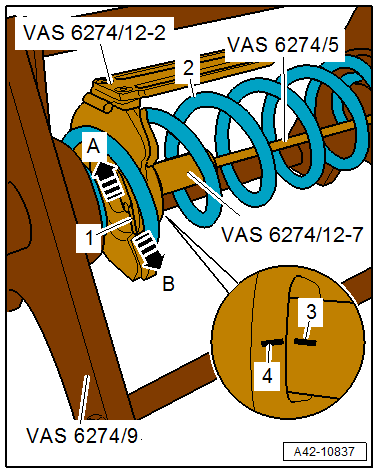 VAS 6274/12-2

VAS 6274/5

2

A

1

B

VAS 6274/12-7

3

4

VAS 6274/9

A42-10837