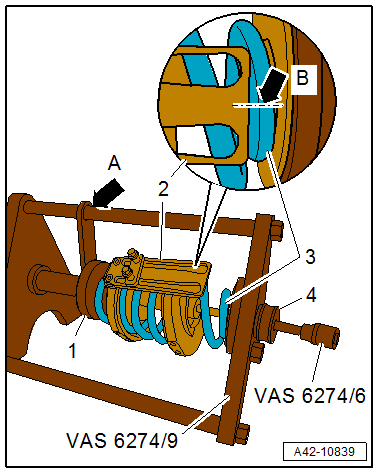 B
A
2
3
4
1
VAS 6274/6
VAS 6274/9
A42-10839