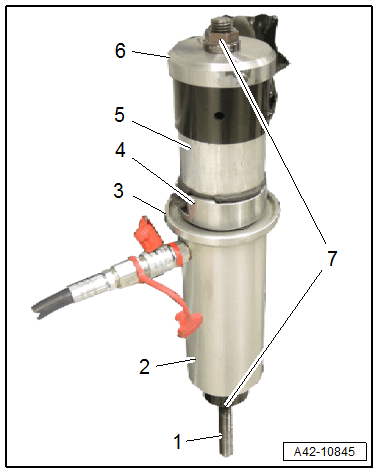 6
5
4
3
7
2
1
A42-10845