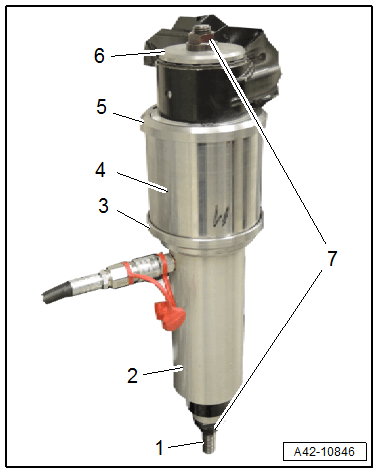 6
5
4
3
7
2
1
A42-10846