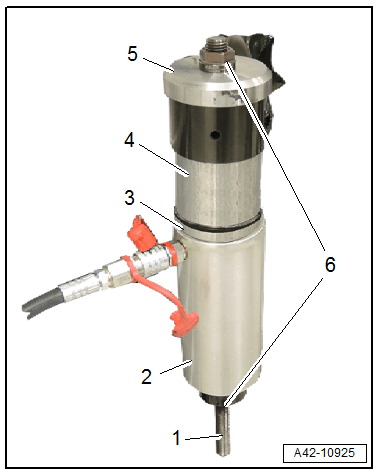 5

4

3

6

2

1

A42-10925