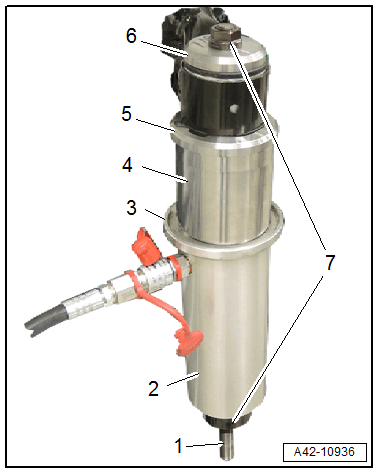 6
5
4
3
7
2
1
A42-10936