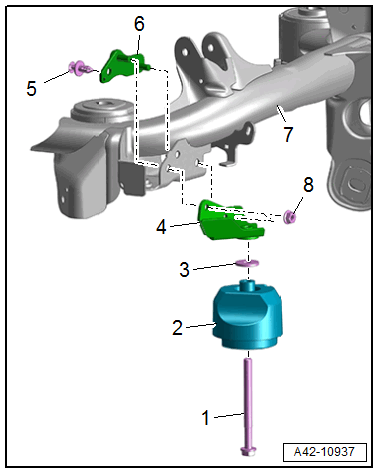 6
5
7
8
4
3
2
1
A42-10937