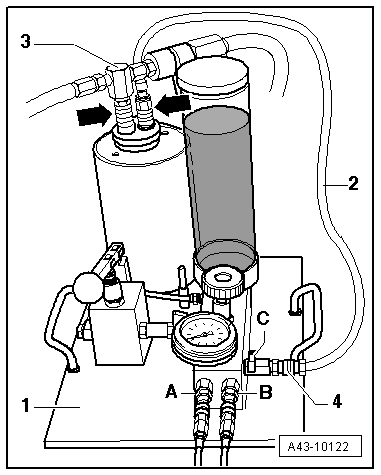 3
2
C
A
B
1
4
A43-10122