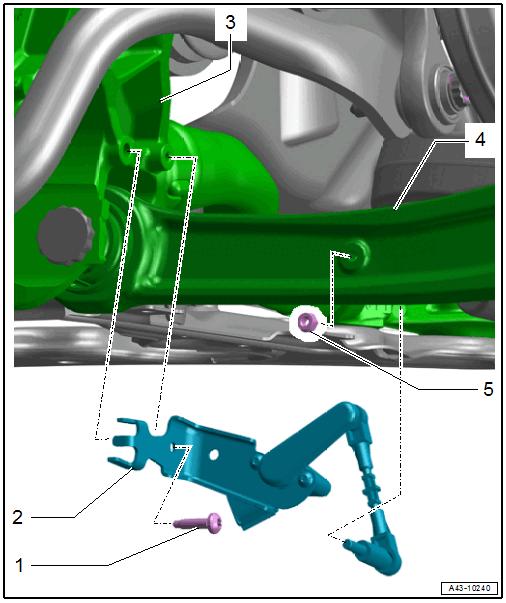 3

4

5

2

1

A43-10240