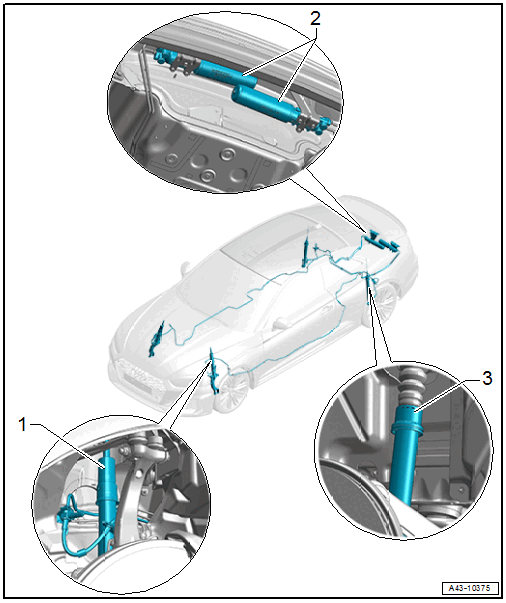 2

3

1

A43-10375