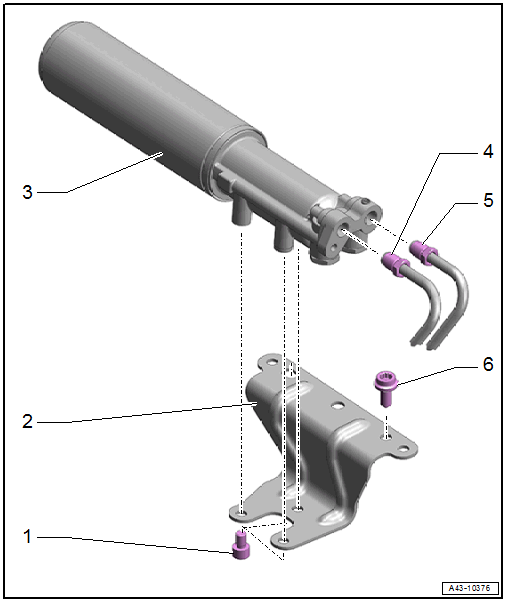 3
4
5
6
2
1
A43-10376