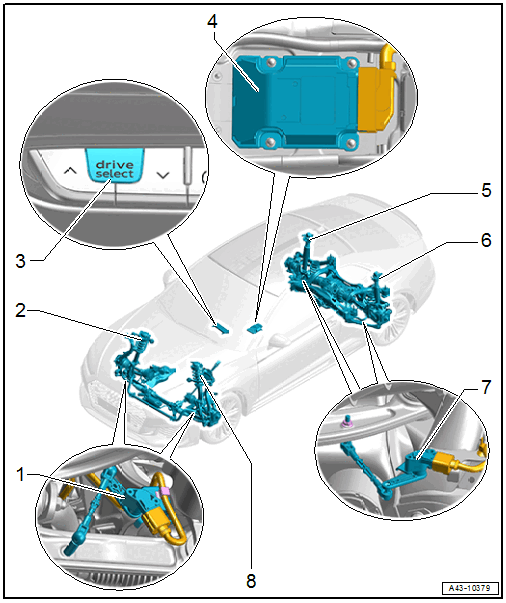 4

drive select

3

5

6

2

7

1

8

A43-10379