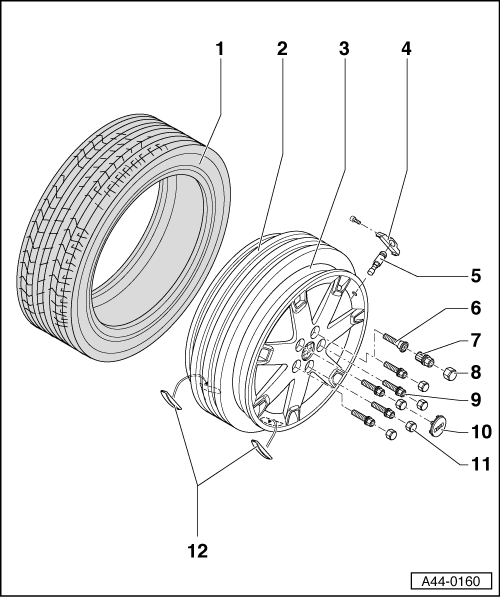 1
2
3
4
5
6
7
8
9
10
11
12
A44-0160