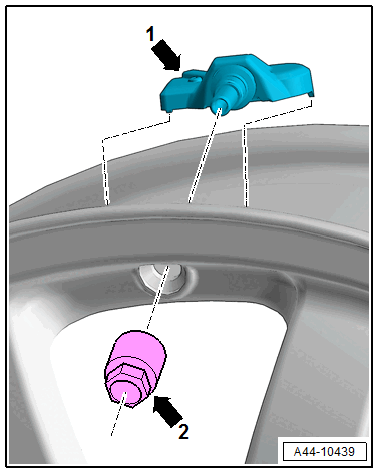 1

2

A44-10439