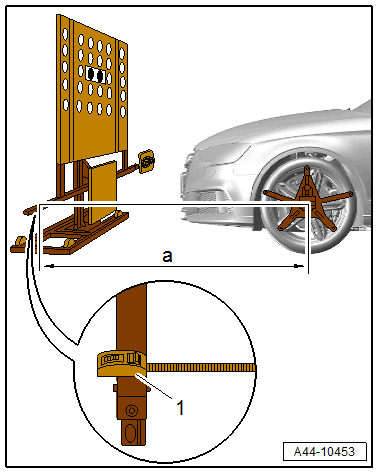 a

1

A44-10453