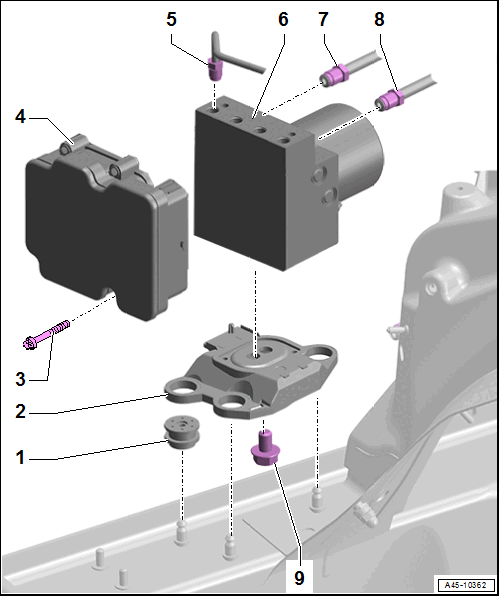 5
6
7
8
4
3
2
1
9
A45-10362