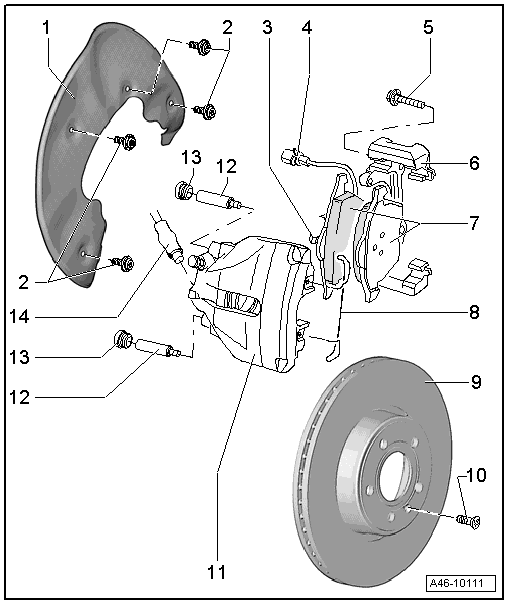 1
2
3
4
5
6
13
12
7
2
14
8
13
12
9
10
11
A46-10111