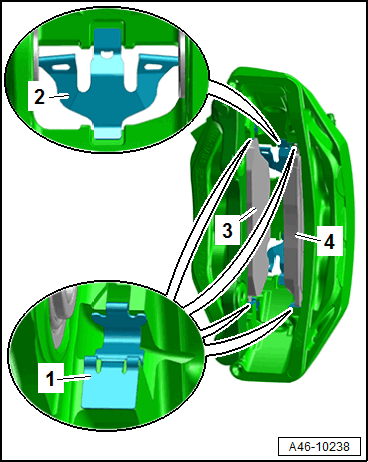 2
3
4
1
A46-10238