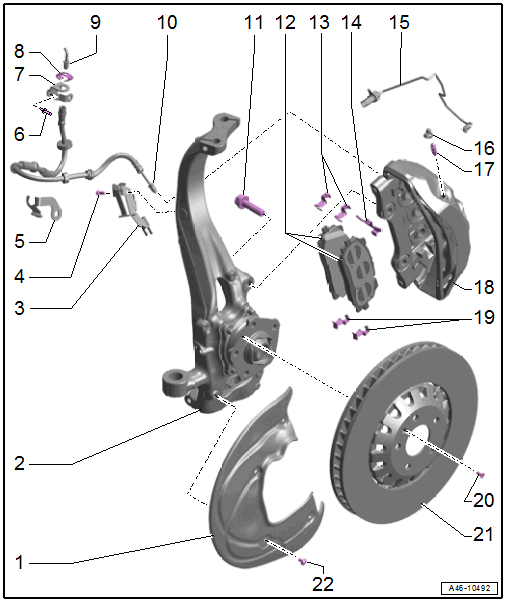 9
10
11
12
13
14
15
8
7
6
16
17
5
4
3
18
19
2
20
21
1
22
A46-10492