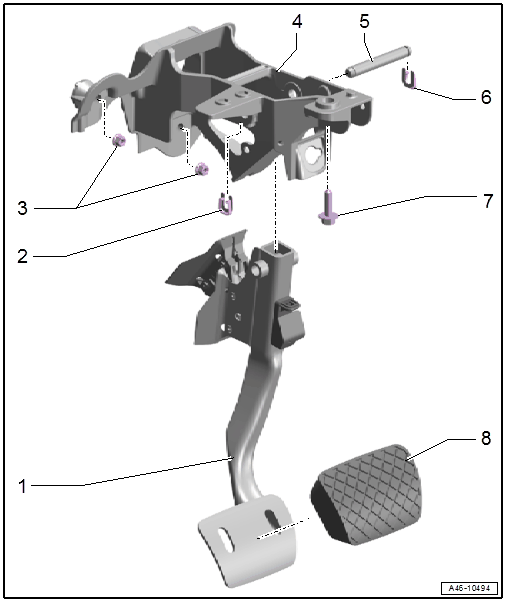 4
5
6
3
7
2
8
1
A46-10494