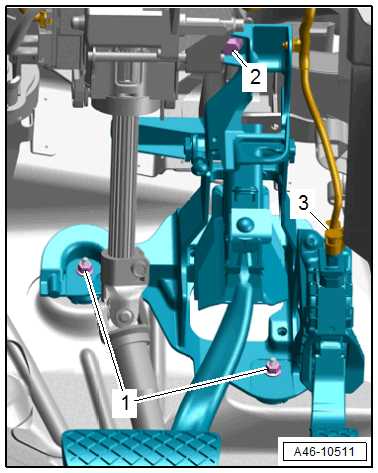 2

3

1

A46-10511