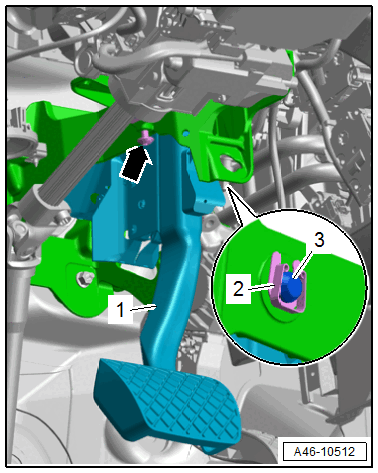 3
2
1
A46-10512