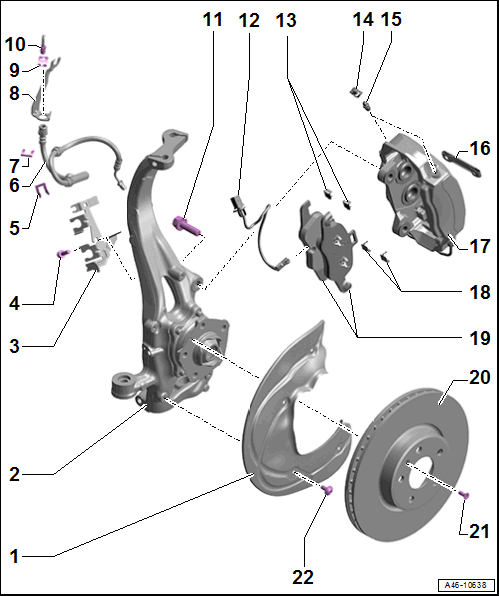 11
12
13
14
15
10
9
8
7
6
5
4
3
2
1
16
17
18
19
20
21
22
A46-10638