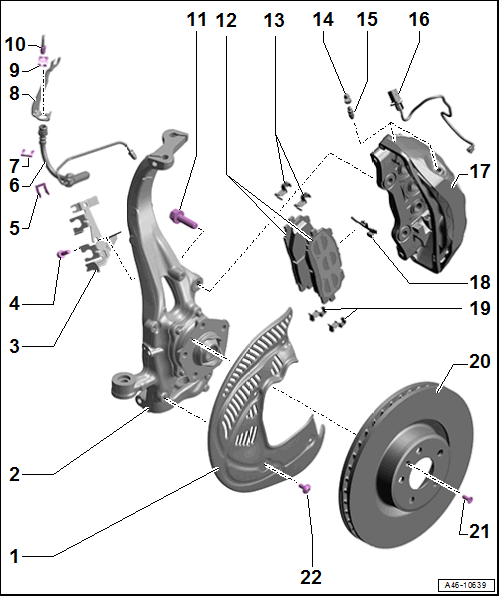 11
12
13
14
15
16
10
9
8
7
6
5
4
3
2
1
17
18
19
20
21
22
A46-10639