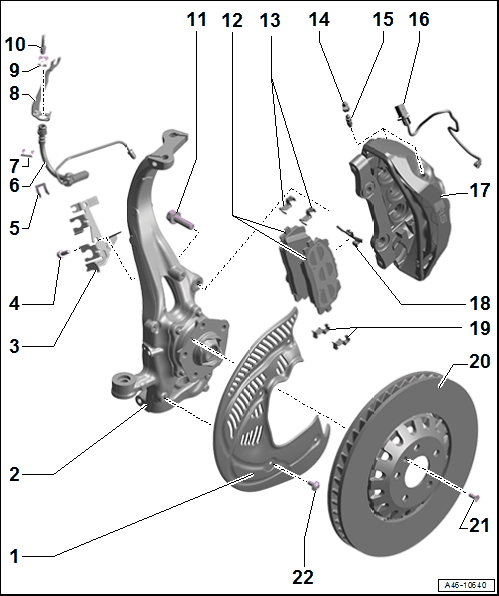 10
9
8
7
6
5
4
3
2
1
11
12
13
14
15
16
17
18
19
20
21
22
A46-10640