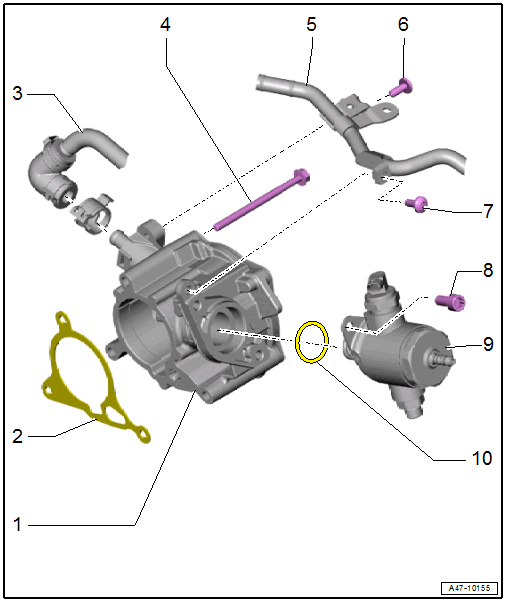 4
5
6
3
7
8
9
2
10
1
A47-10155