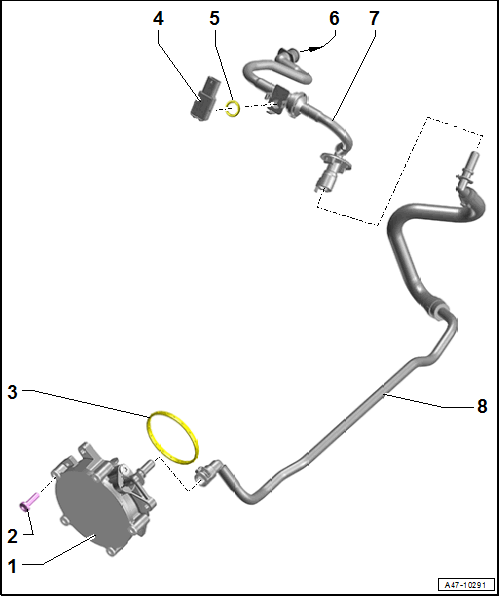 4
5
6
7
3
8
2
1
A47-10291