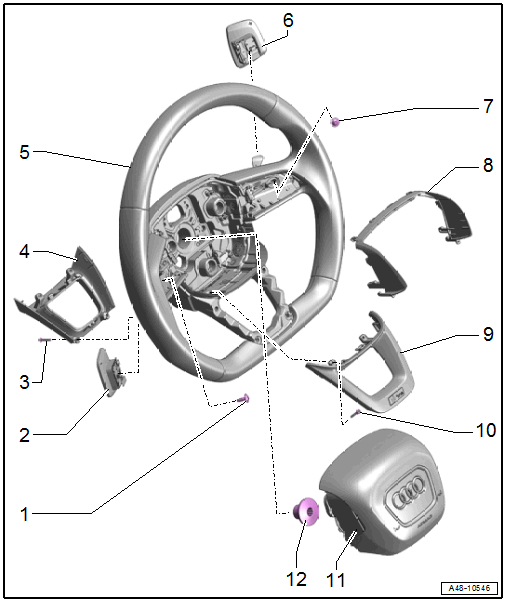 6
7
5
8
4
9
3
2
10
1
12
11
A48-10546