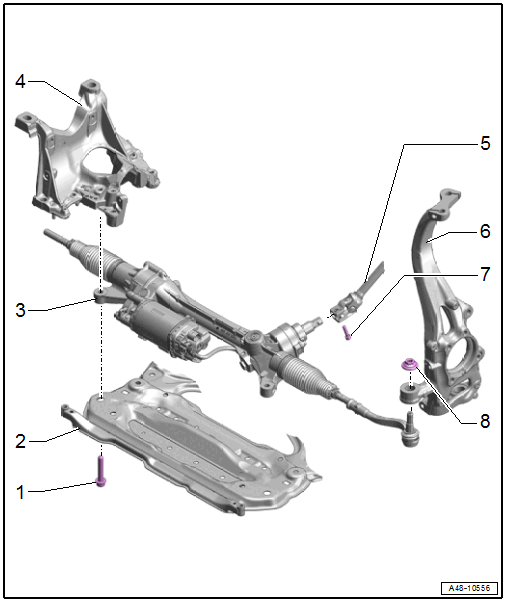 4
5
6
7
3
8
2
1
A48-10556