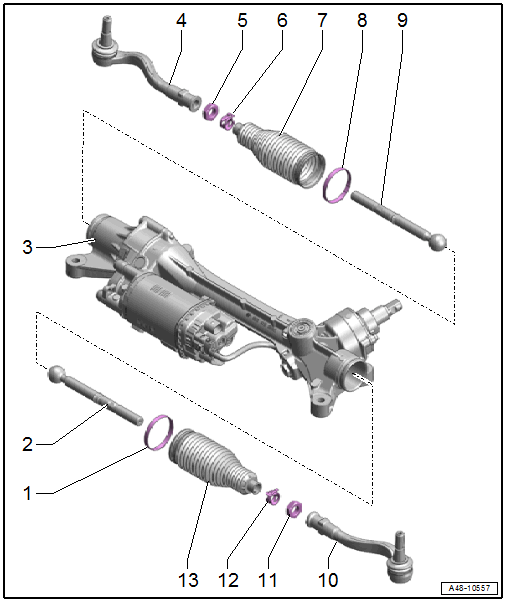 4
5
6
7
8
9
3
2
1
13
12
11
10
A48-10557