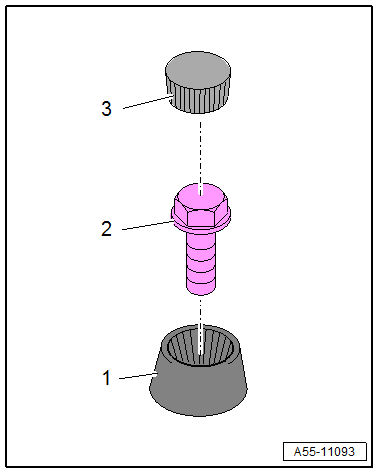 3

2

1

A55-11093