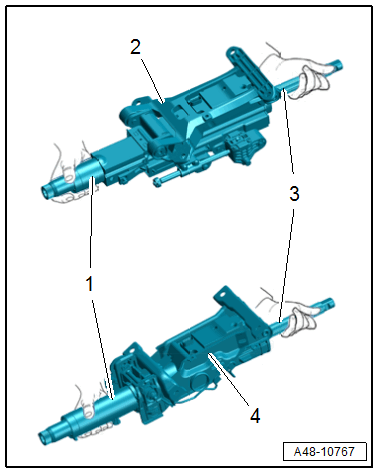 2
3
1
4
A48-10767