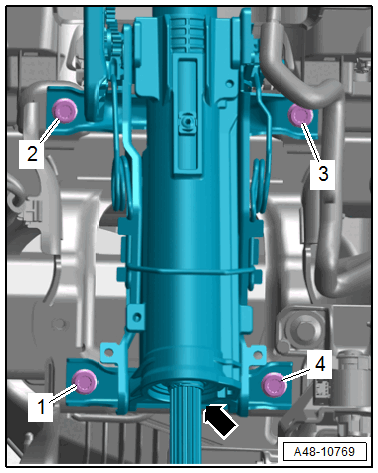 2
3
4
1
A48-10769