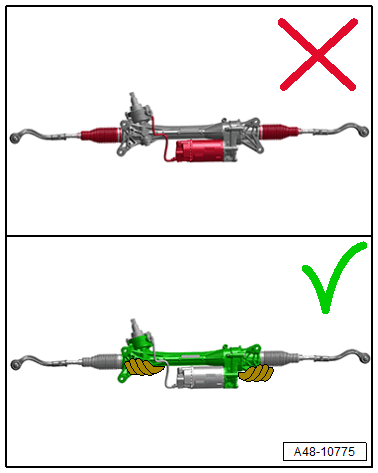 A48-10775