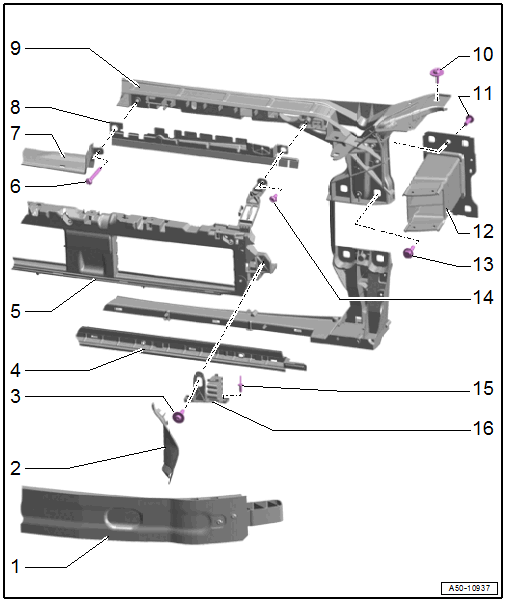 9
8
7
6
5
4
3
2
1
10
11
12
13
14
15
16
A50-10937