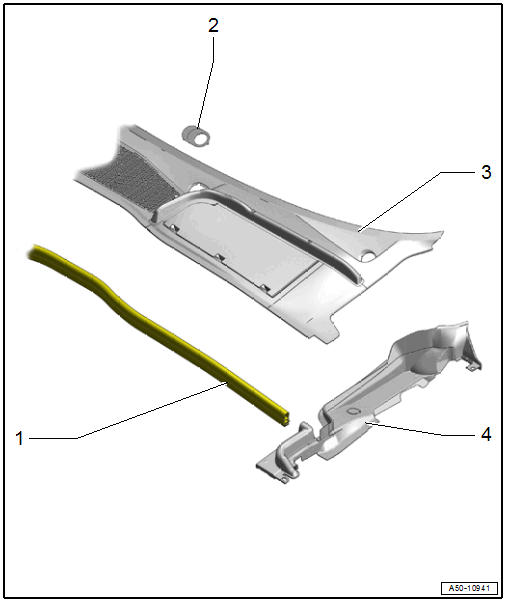 2

3

1

4

A50-10941