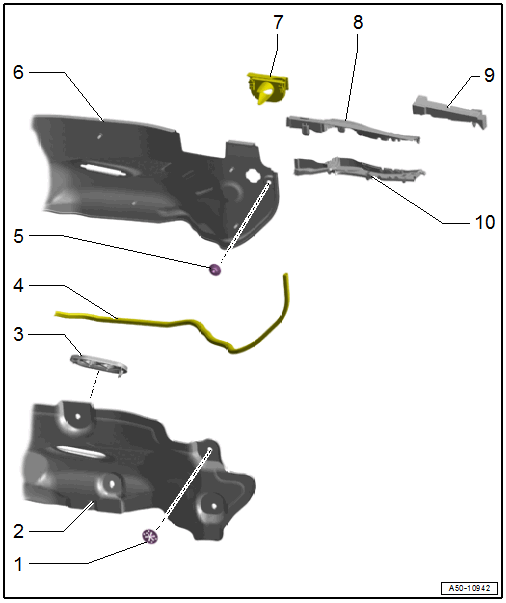 7
8
6
9
10
5
4
3
2
1
A50-10942