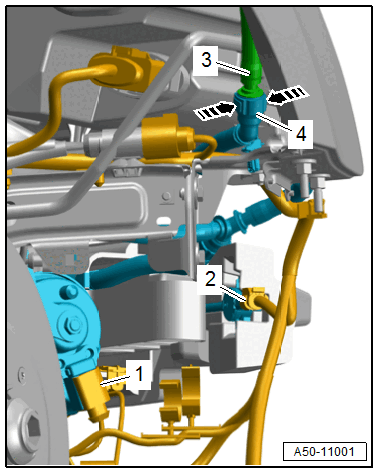 3
4
2
1
A50-11001