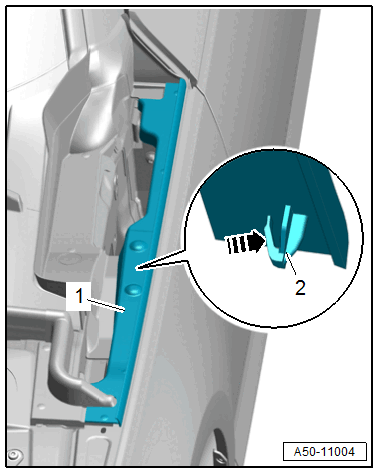 1
2
A50-11004