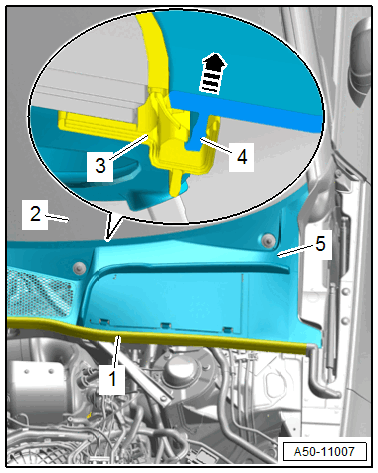 3
4
2
5
1
A50-11007