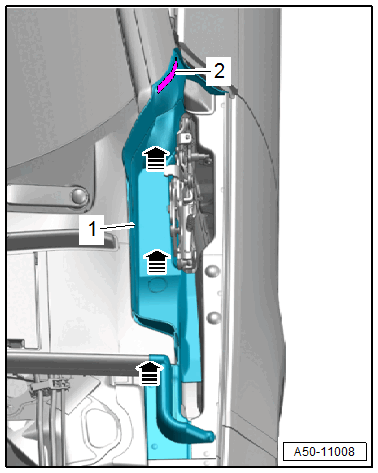 2
1
A50-11008