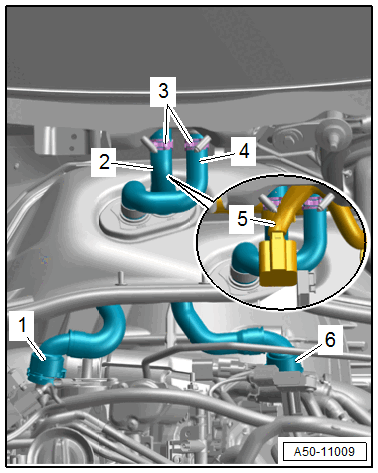 3
2
4
5
1
6
A50-11009