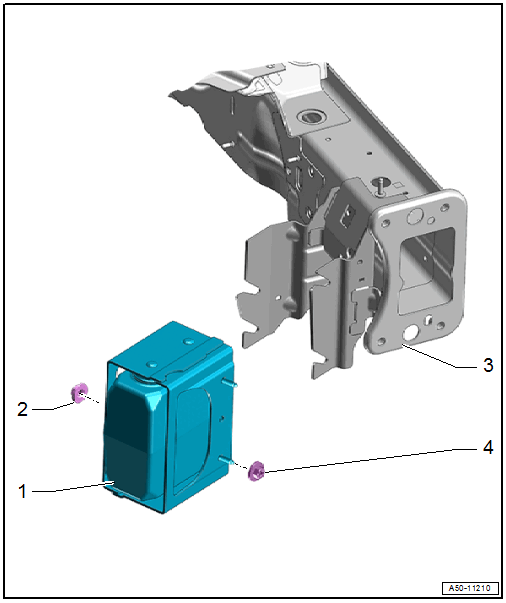 3

2

4

1

A50-11210