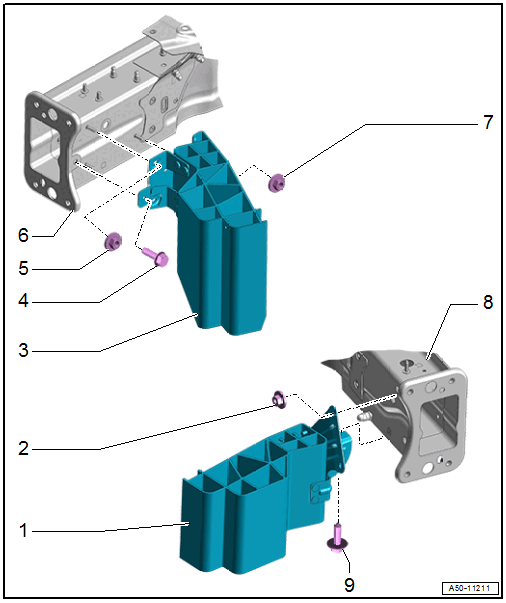 7
6
5
4
3
8
2
1
9
A50-11211