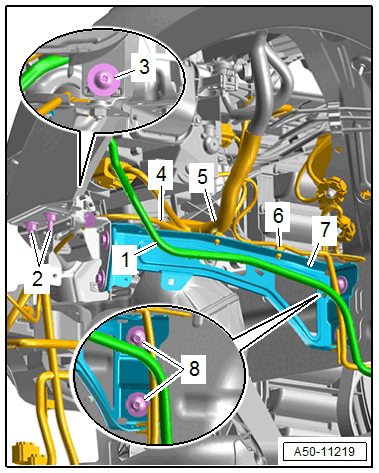 3
4
5
6
7
1
2
8
A50-11219