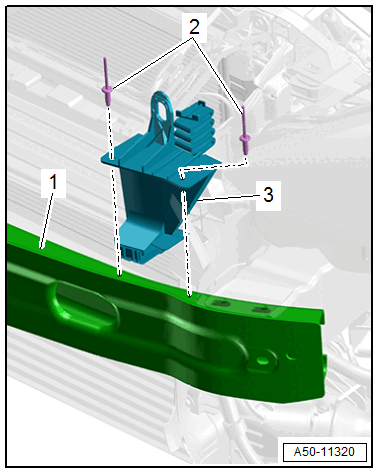 2

1

3

A50-11320