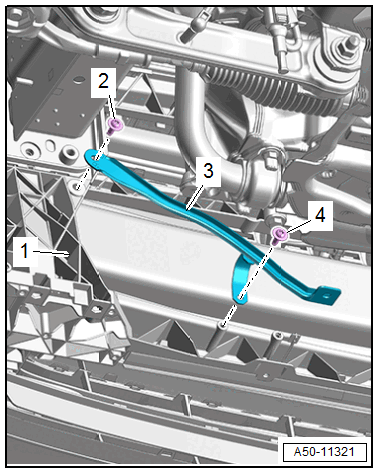 2
3
4
1
A50-11321