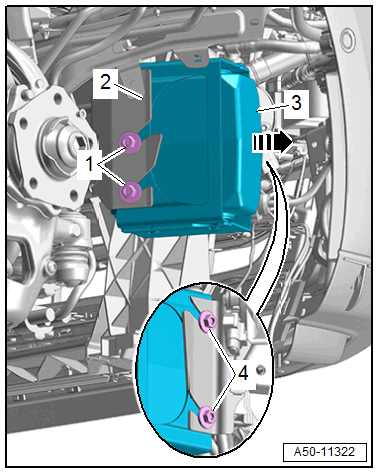 2
3
1
4
A50-11322