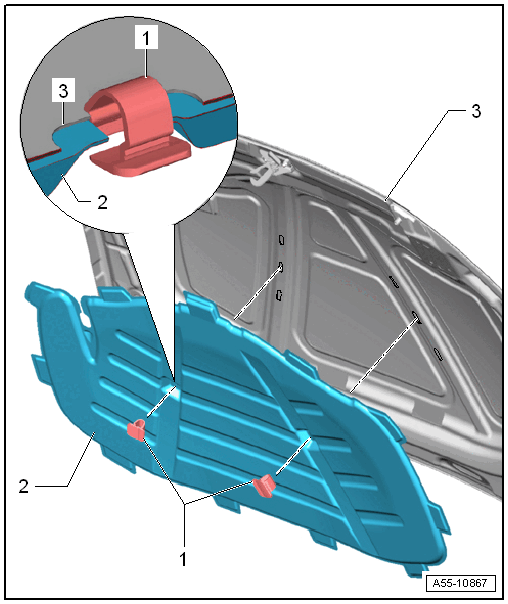 1
3
2
3
2
1
A55-10867