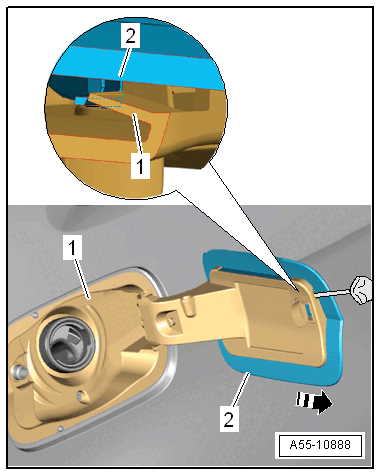 2
1
1
2
A55-10888